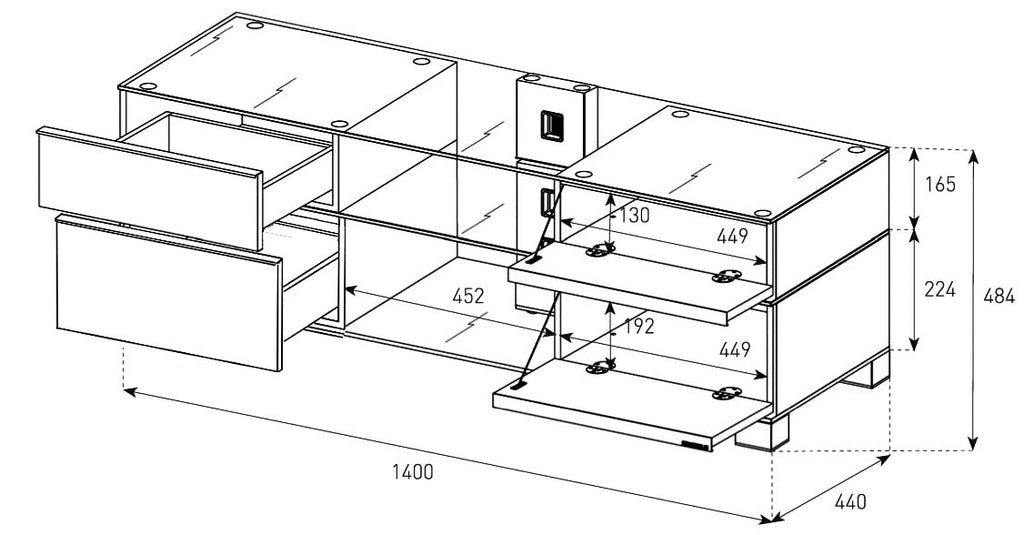 165
130
449
224
484
452
192
449
1400
440