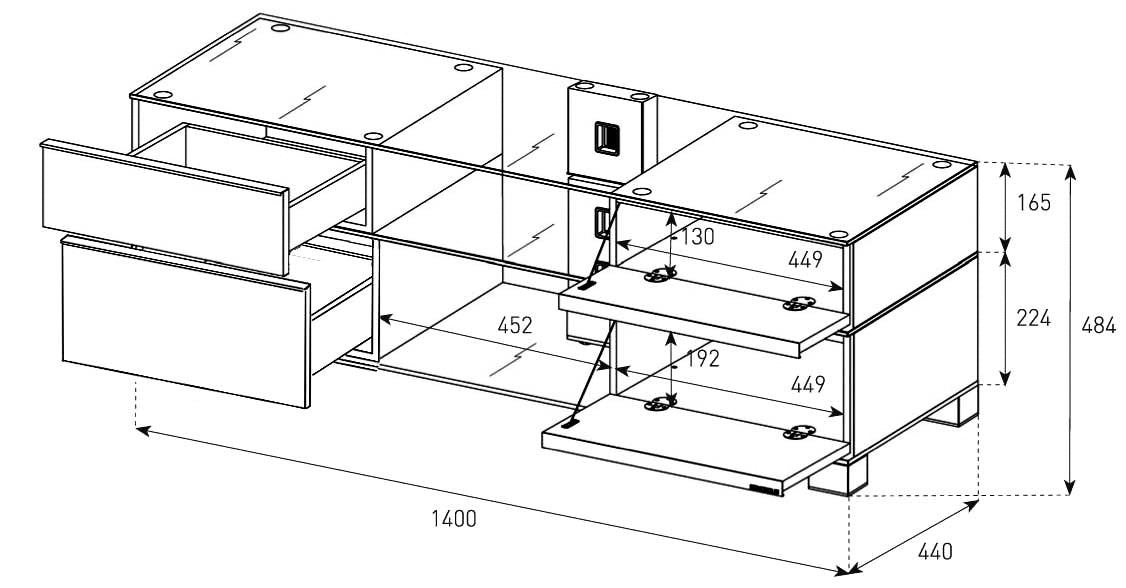 165
130
449
224
484
452
192
449
1400
440