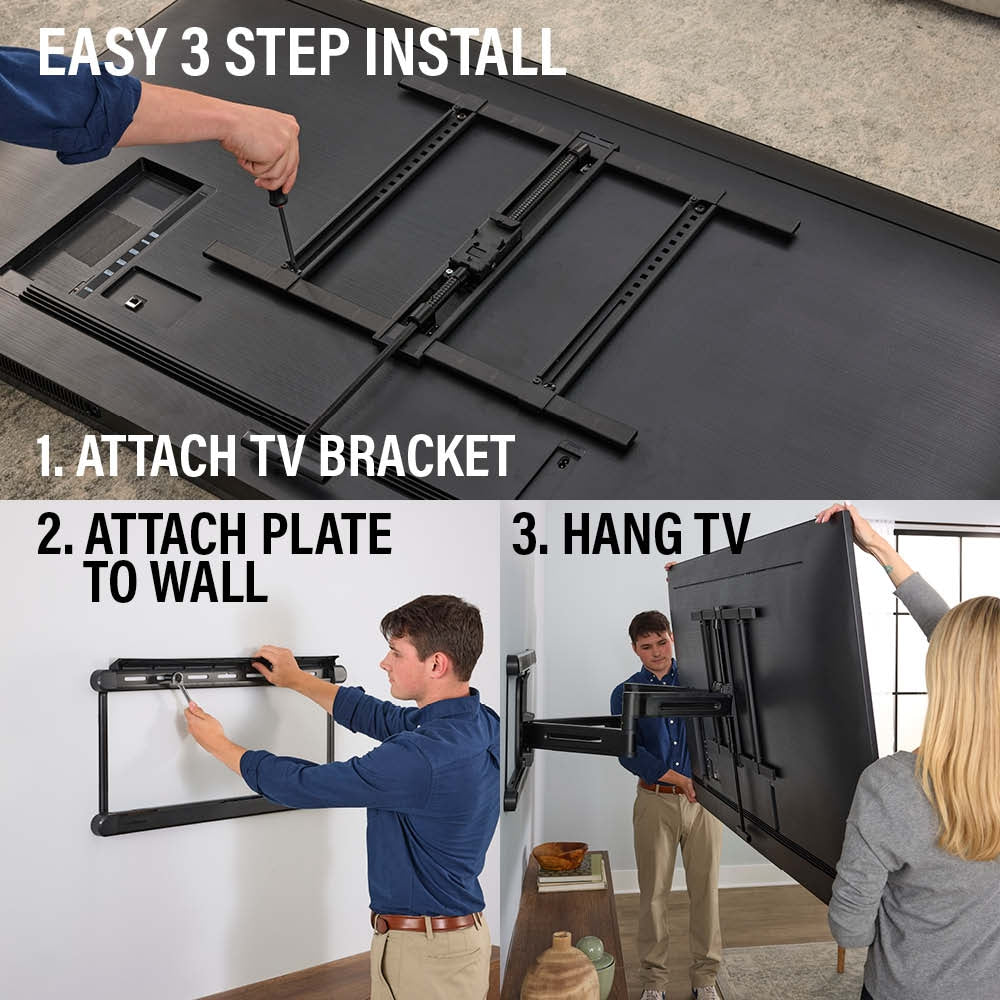 EASY 3 STEP INSTALL

1. ATTACH TV BRACKET

2. ATTACH PLATE TO WALL

3. HANG TV