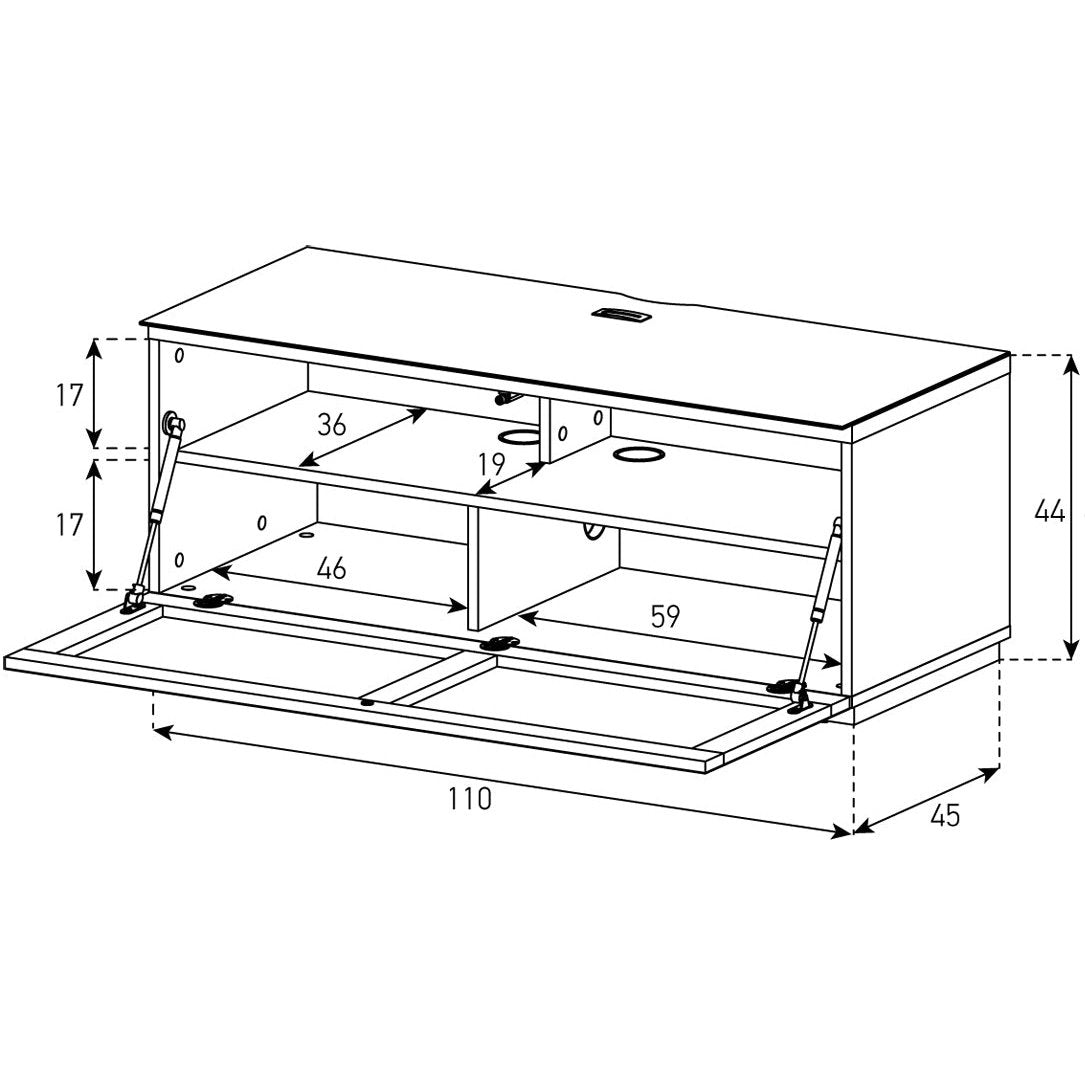 17
36
19
17
46
59
44
110
45