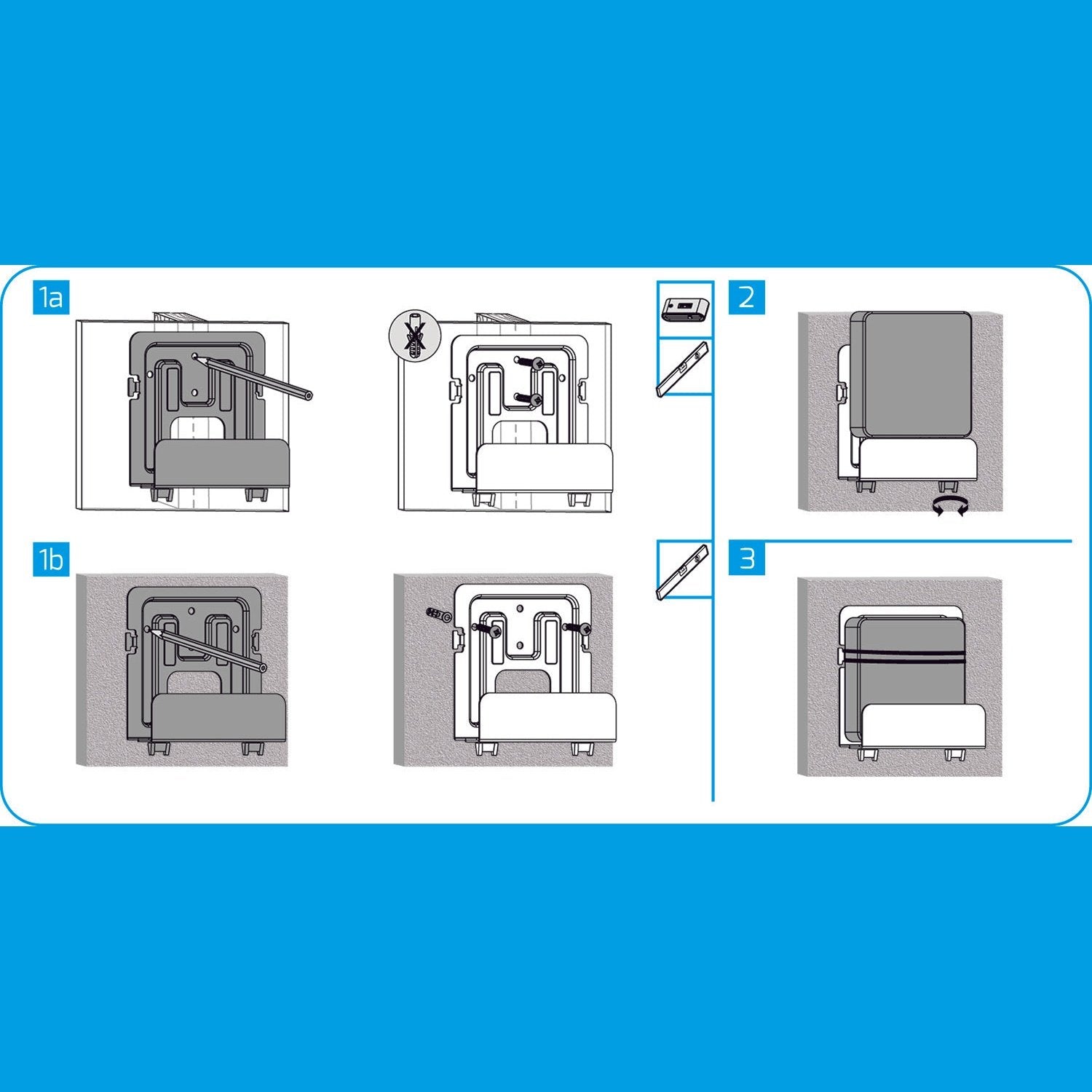 1a

1b

2

3